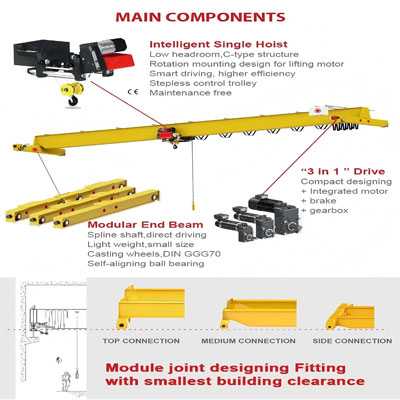 MAIN COMPONENTS

Intelligent Single Hoist
Low headroom,C-type structure
Rotation mounting design for lifting motor
Smart driving, higher efficiency
Stepless control trolley
Maintenance free

CE

"3 in 1 " Drive
Compact designing
+ Integrated motor
+ brake
+ gearbox

Modular End Beam
Spline shaft,direct driving
Light weight,small size
Casting wheels,DIN GGG70
Self-aligning ball bearing

TOP CONNECTION

MEDIUM CONNECTION

SIDE CONNECTION

Module joint designing Fitting with smallest building clearance